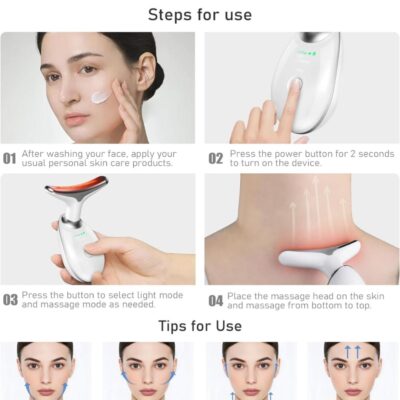 Steps for use

01 After washing your face, apply your usual personal skin care products.

02 Press the power button for 2 seconds to turn on the device.

03 Press the button to select light mode and massage mode as needed.

04 Place the massage head on the skin and massage from bottom to top.

Tips for Use